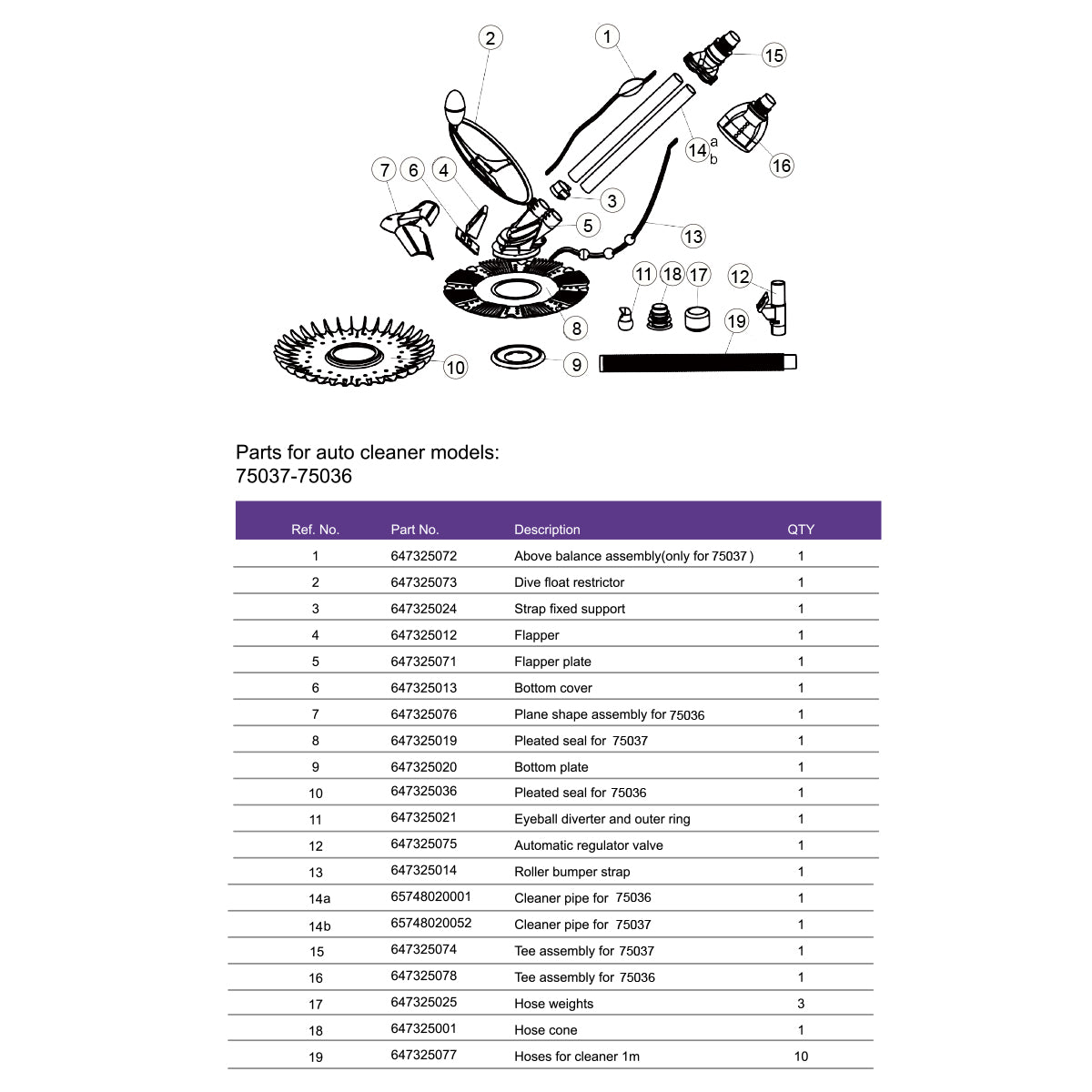 2
1
15
14 a b
16
7
6
4
3
5
13
11
18
17
12
8
19
10
9

Parts for auto cleaner models:
75037-75036

| Ref. No. | Part No. | Description | QTY |
|---|---|---|---|
| 1 | 647325072 | Above balance assembly(only for 75037 ) | 1 |
| 2 | 647325073 | Dive float restrictor | 1 |
| 3 | 647325024 | Strap fixed support | 1 |
| 4 | 647325012 | Flapper | 1 |
| 5 | 647325071 | Flapper plate | 1 |
| 6 | 647325013 | Bottom cover | 1 |
| 7 | 647325076 | Plane shape assembly for 75036 | 1 |
| 8 | 647325019 | Pleated seal for 75037 | 1 |
| 9 | 647325020 | Bottom plate | 1 |
| 10 | 647325036 | Pleated seal for 75036 | 1 |
| 11 | 647325021 | Eyeball diverter and outer ring | 1 |
| 12 | 647325075 | Automatic regulator valve | 1 |
| 13 | 647325014 | Roller bumper strap | 1 |
| 14a | 65748020001 | Cleaner pipe for 75036 | 1 |
| 14b | 65748020052 | Cleaner pipe for 75037 | 1 |
| 15 | 647325074 | Tee assembly for 75037 | 1 |
| 16 | 647325078 | Tee assembly for 75036 | 1 |
| 17 | 647325025 | Hose weights | 3 |
| 18 | 647325001 | Hose cone | 1 |
| 19 | 647325077 | Hoses for cleaner 1m | 10 |