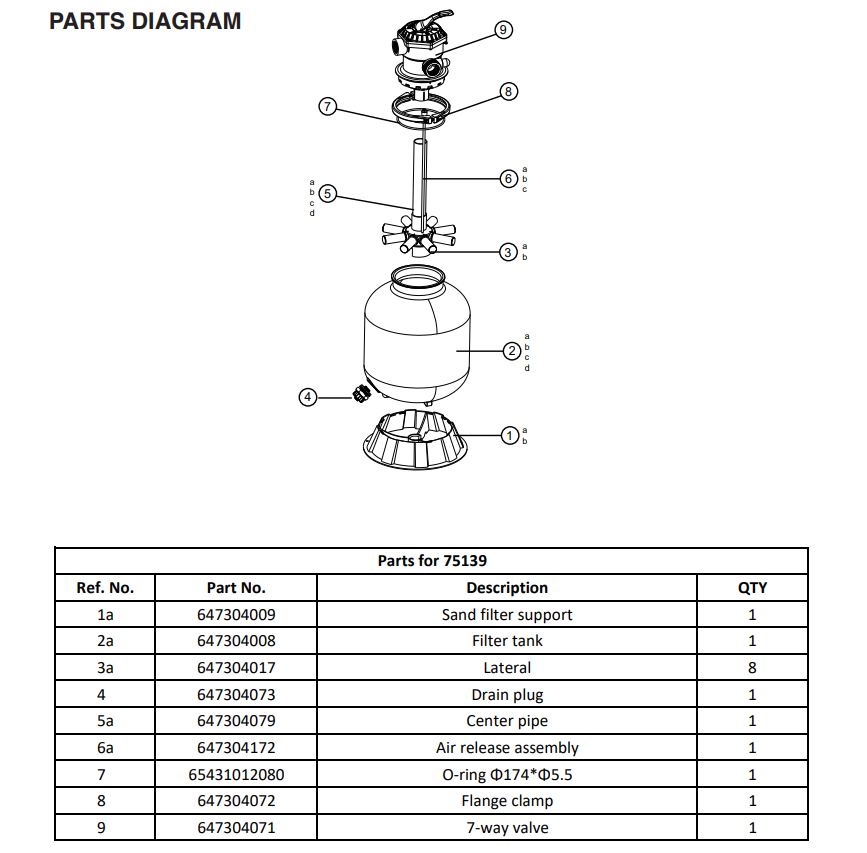 PARTS DIAGRAM

9
8
7
6 a b c
a b c d 5
3 a b
2 a b c d
4
1 a b

| Parts for 75139 | | | |
|---|---|---|---|
| Ref. No. | Part No. | Description | QTY |
| 1a | 647304009 | Sand filter support | 1 |
| 2a | 647304008 | Filter tank | 1 |
| 3a | 647304017 | Lateral | 8 |
| 4 | 647304073 | Drain plug | 1 |
| 5a | 647304079 | Center pipe | 1 |
| 6a | 647304172 | Air release assembly | 1 |
| 7 | 65431012080 | O-ring Φ174*Φ5.5 | 1 |
| 8 | 647304072 | Flange clamp | 1 |
| 9 | 647304071 | 7-way valve | 1 |