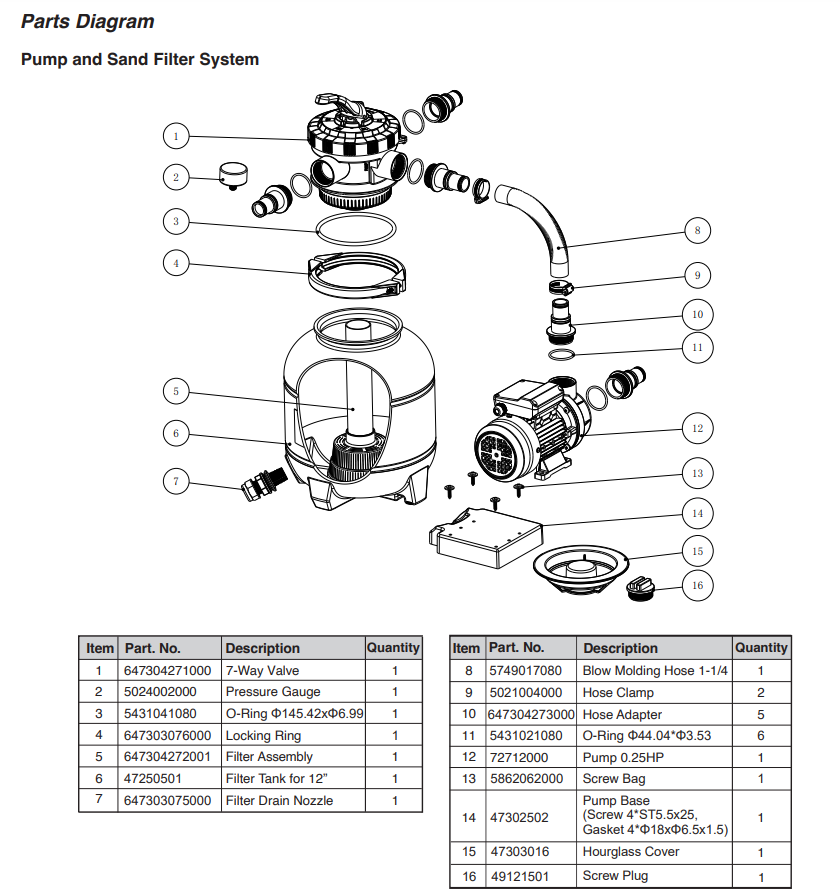 Parts Diagram

Pump and Sand Filter System

1
2
3
4
5
6
7
8
9
10
11
12
13
14
15
16

| Item | Part. No. | Description | Quantity |
|---|---|---|---|
| 1 | 647304271000 | 7-Way Valve | 1 |
| 2 | 5024002000 | Pressure Gauge | 1 |
| 3 | 5431041080 | O-Ring Φ145.42xΦ6.99 | 1 |
| 4 | 647303076000 | Locking Ring | 1 |
| 5 | 647304272001 | Filter Assembly | 1 |
| 6 | 47250501 | Filter Tank for 12" | 1 |
| 7 | 647303075000 | Filter Drain Nozzle | 1 |

| Item | Part. No. | Description | Quantity |
|---|---|---|---|
| 8 | 5749017080 | Blow Molding Hose 1-1/4 | 1 |
| 9 | 5021004000 | Hose Clamp | 2 |
| 10 | 647304273000 | Hose Adapter | 5 |
| 11 | 5431021080 | O-Ring Φ44.04*Φ3.53 | 6 |
| 12 | 72712000 | Pump 0.25HP | 1 |
| 13 | 5862062000 | Screw Bag | 1 |
| 14 | 47302502 | Pump Base (Screw 4*ST5.5x25, Gasket 4*Φ18xΦ6.5x1.5) | 1 |
| 15 | 47303016 | Hourglass Cover | 1 |
| 16 | 49121501 | Screw Plug | 1 |