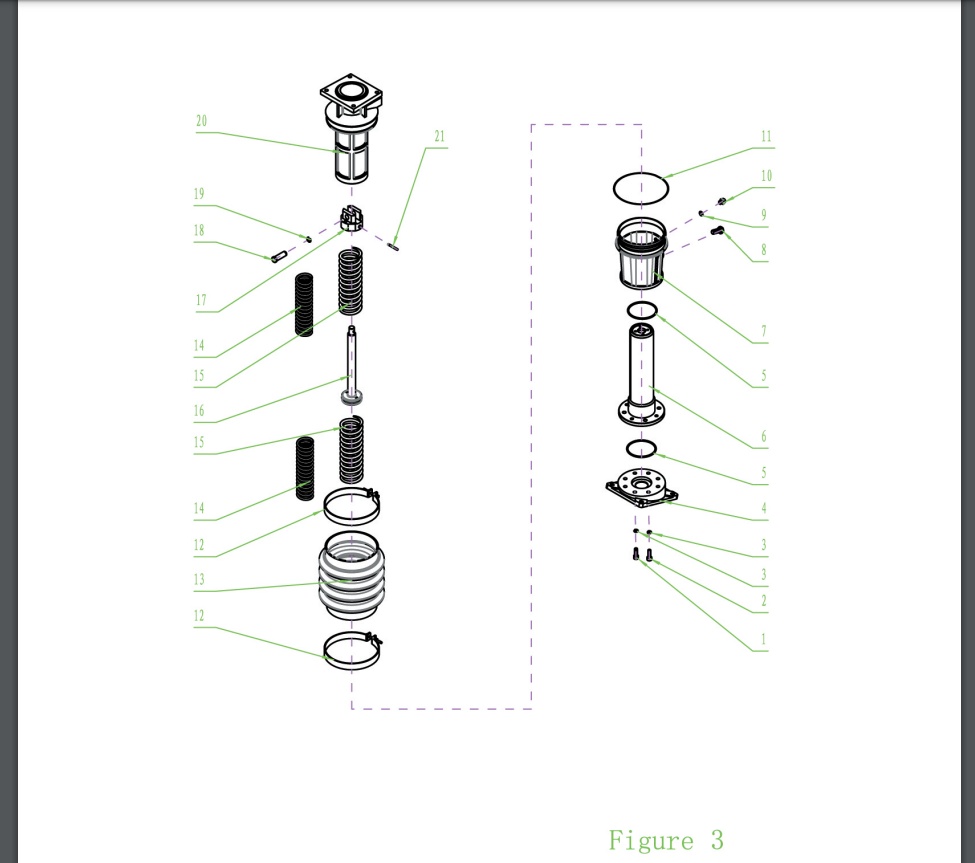 20
21
19
18
17
14
15
16
15
14
12
13
12
11
10
9
8
7
5
6
5
4
3
3
2
1
Figure 3