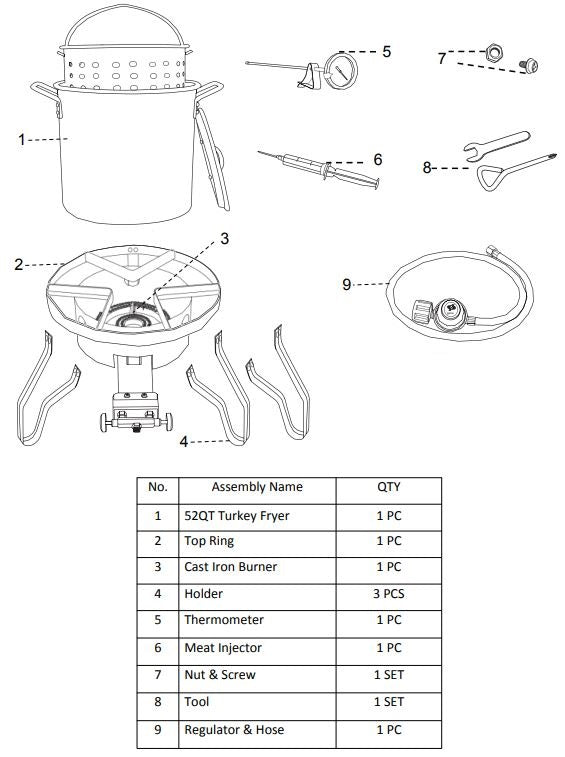 1
2
3
4
5
6
7
8
9

| No. | Assembly Name | QTY |
|---|---|---|
| 1 | 52QT Turkey Fryer | 1 PC |
| 2 | Top Ring | 1 PC |
| 3 | Cast Iron Burner | 1 PC |
| 4 | Holder | 3 PCS |
| 5 | Thermometer | 1 PC |
| 6 | Meat Injector | 1 PC |
| 7 | Nut & Screw | 1 SET |
| 8 | Tool | 1 SET |
| 9 | Regulator & Hose | 1 PC |