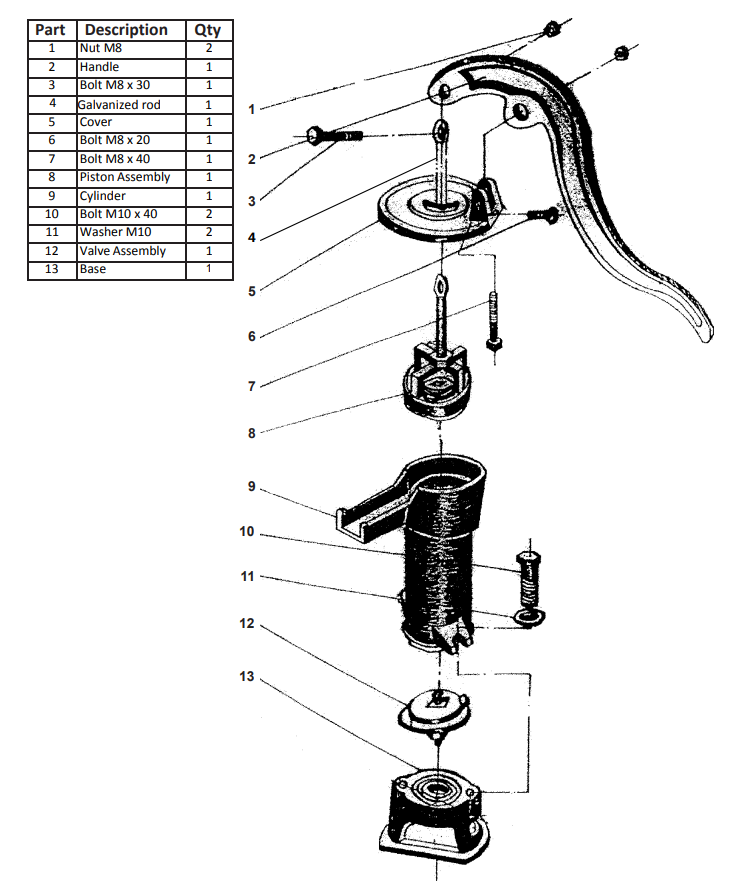 | Part | Description | Qty |
|---|---|---|
| 1 | Nut M8 | 2 |
| 2 | Handle | 1 |
| 3 | Bolt M8 x 30 | 1 |
| 4 | Galvanized rod | 1 |
| 5 | Cover | 1 |
| 6 | Bolt M8 x 20 | 1 |
| 7 | Bolt M8 x 40 | 1 |
| 8 | Piston Assembly | 1 |
| 9 | Cylinder | 1 |
| 10 | Bolt M10 x 40 | 2 |
| 11 | Washer M10 | 2 |
| 12 | Valve Assembly | 1 |
| 13 | Base | 1 |

1
2
3
4
5
6
7
8
9
10
11
12
13