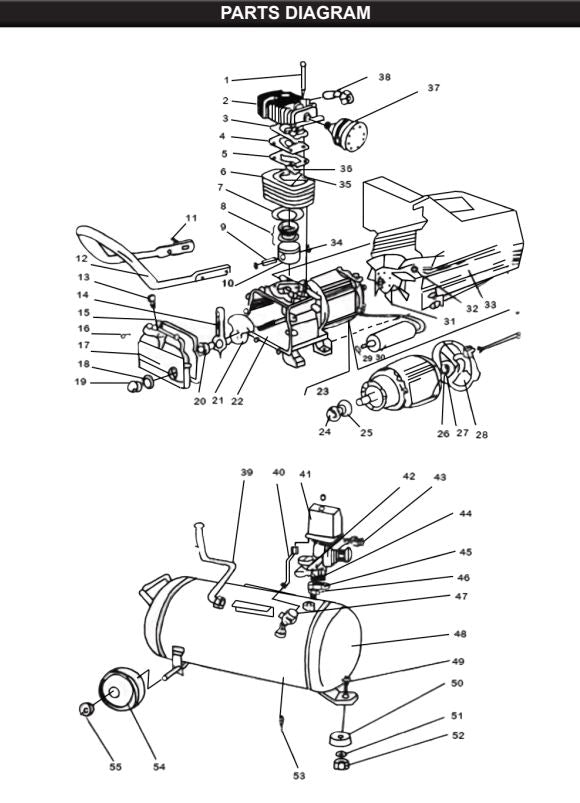 PARTS DIAGRAM

1
2
3
4
5
6
7
8
9
10
11
12
13
14
15
16
17
18
19
20
21
22
23
24
25
26
27
28
29
30
31
32
33
34
35
36
37
38

39
40
41
42
43
44
45
46
47
48
49
50
51
52
53
54
55