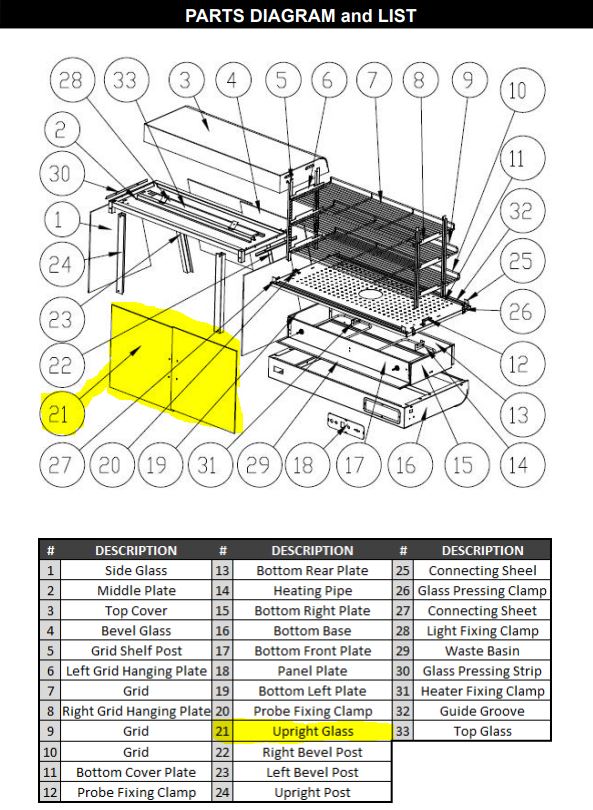 PARTS DIAGRAM and LIST

28 33 3 4 5 6 7 8 9 10
2
30
1
24
23
22
21
11
32
25
26
12
13
27 20 19 31 29 18 17 16 15 14

| # | DESCRIPTION | # | DESCRIPTION | # | DESCRIPTION |
|---|---|---|---|---|---|
| 1 | Side Glass | 13 | Bottom Rear Plate | 25 | Connecting Sheel |
| 2 | Middle Plate | 14 | Heating Pipe | 26 | Glass Pressing Clamp |
| 3 | Top Cover | 15 | Bottom Right Plate | 27 | Connecting Sheet |
| 4 | Bevel Glass | 16 | Bottom Base | 28 | Light Fixing Clamp |
| 5 | Grid Shelf Post | 17 | Bottom Front Plate | 29 | Waste Basin |
| 6 | Left Grid Hanging Plate | 18 | Panel Plate | 30 | Glass Pressing Strip |
| 7 | Grid | 19 | Bottom Left Plate | 31 | Heater Fixing Clamp |
| 8 | Right Grid Hanging Plate | 20 | Probe Fixing Clamp | 32 | Guide Groove |
| 9 | Grid | 21 | Upright Glass | 33 | Top Glass |
| 10 | Grid | 22 | Right Bevel Post | | |
| 11 | Bottom Cover Plate | 23 | Left Bevel Post | | |
| 12 | Probe Fixing Clamp | 24 | Upright Post | | |