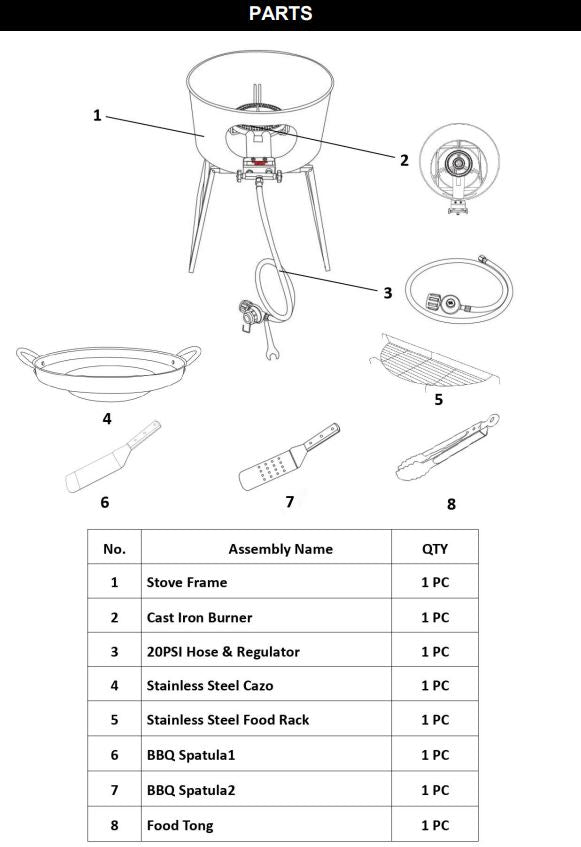 PARTS

1

2

3

4

5

6

7

8

| No. | Assembly Name | QTY |
|---|---|---|
| 1 | Stove Frame | 1 PC |
| 2 | Cast Iron Burner | 1 PC |
| 3 | 20PSI Hose & Regulator | 1 PC |
| 4 | Stainless Steel Cazo | 1 PC |
| 5 | Stainless Steel Food Rack | 1 PC |
| 6 | BBQ Spatula1 | 1 PC |
| 7 | BBQ Spatula2 | 1 PC |
| 8 | Food Tong | 1 PC |