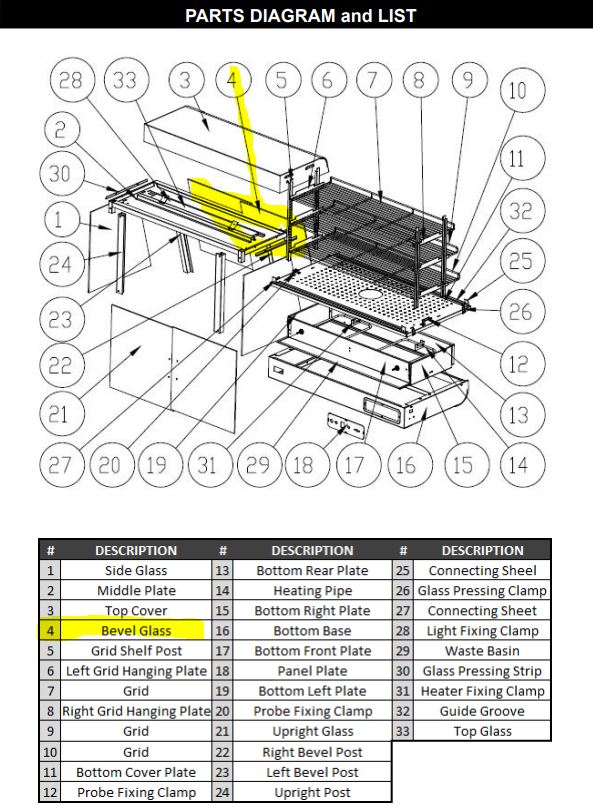 PARTS DIAGRAM and LIST

28 33 3 4 5 6 7 8 9 10
2 11
30 32
1 25
24 26
23 12
22 13
21
27 20 19 31 29 18 17 16 15 14

| # | DESCRIPTION | # | DESCRIPTION | # | DESCRIPTION |
|---|---|---|---|---|---|
| 1 | Side Glass | 13 | Bottom Rear Plate | 25 | Connecting Sheel |
| 2 | Middle Plate | 14 | Heating Pipe | 26 | Glass Pressing Clamp |
| 3 | Top Cover | 15 | Bottom Right Plate | 27 | Connecting Sheet |
| 4 | Bevel Glass | 16 | Bottom Base | 28 | Light Fixing Clamp |
| 5 | Grid Shelf Post | 17 | Bottom Front Plate | 29 | Waste Basin |
| 6 | Left Grid Hanging Plate | 18 | Panel Plate | 30 | Glass Pressing Strip |
| 7 | Grid | 19 | Bottom Left Plate | 31 | Heater Fixing Clamp |
| 8 | Right Grid Hanging Plate | 20 | Probe Fixing Clamp | 32 | Guide Groove |
| 9 | Grid | 21 | Upright Glass | 33 | Top Glass |
| 10 | Grid | 22 | Right Bevel Post | | |
| 11 | Bottom Cover Plate | 23 | Left Bevel Post | | |
| 12 | Probe Fixing Clamp | 24 | Upright Post | | |