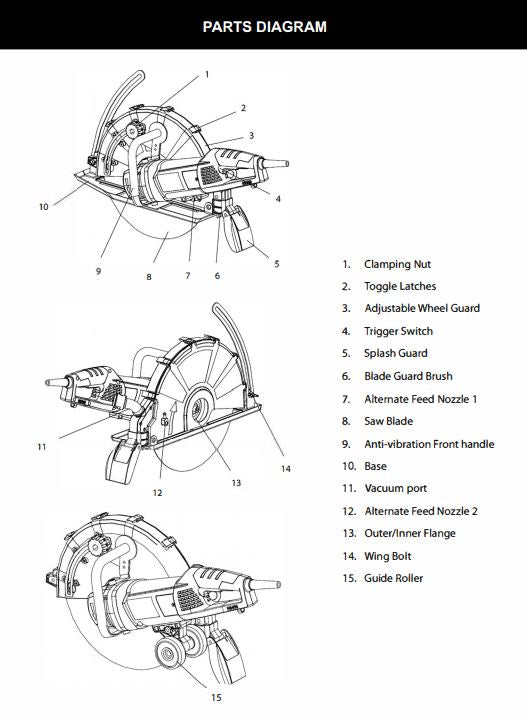 PARTS DIAGRAM

1
2
3
4
5
6
7
8
9
10

11
12
13
14

15

1. Clamping Nut
2. Toggle Latches
3. Adjustable Wheel Guard
4. Trigger Switch
5. Splash Guard
6. Blade Guard Brush
7. Alternate Feed Nozzle 1
8. Saw Blade
9. Anti-vibration Front handle
10. Base
11. Vacuum port
12. Alternate Feed Nozzle 2
13. Outer/Inner Flange
14. Wing Bolt
15. Guide Roller