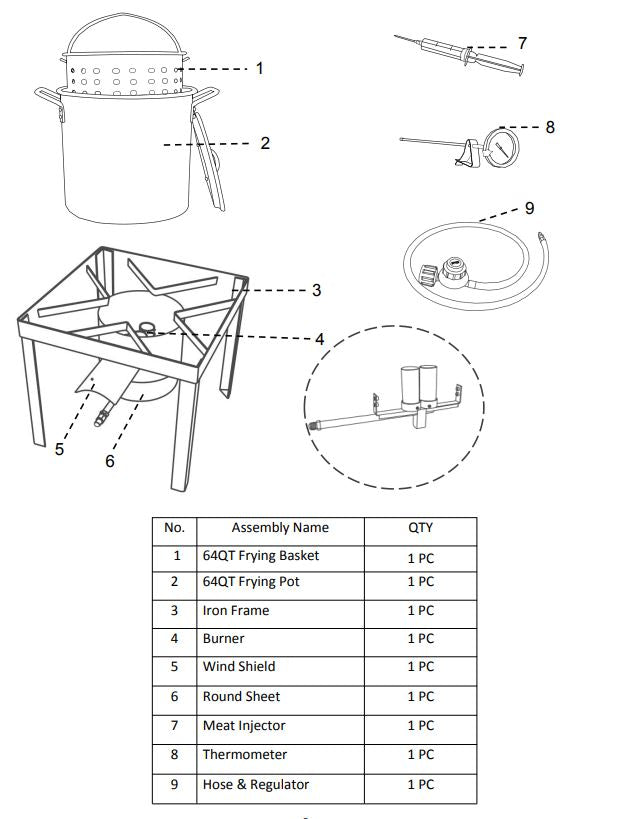 1
2
7
8
9
3
4
5
6

| No. | Assembly Name | QTY |
|---|---|---|
| 1 | 64QT Frying Basket | 1 PC |
| 2 | 64QT Frying Pot | 1 PC |
| 3 | Iron Frame | 1 PC |
| 4 | Burner | 1 PC |
| 5 | Wind Shield | 1 PC |
| 6 | Round Sheet | 1 PC |
| 7 | Meat Injector | 1 PC |
| 8 | Thermometer | 1 PC |
| 9 | Hose & Regulator | 1 PC |