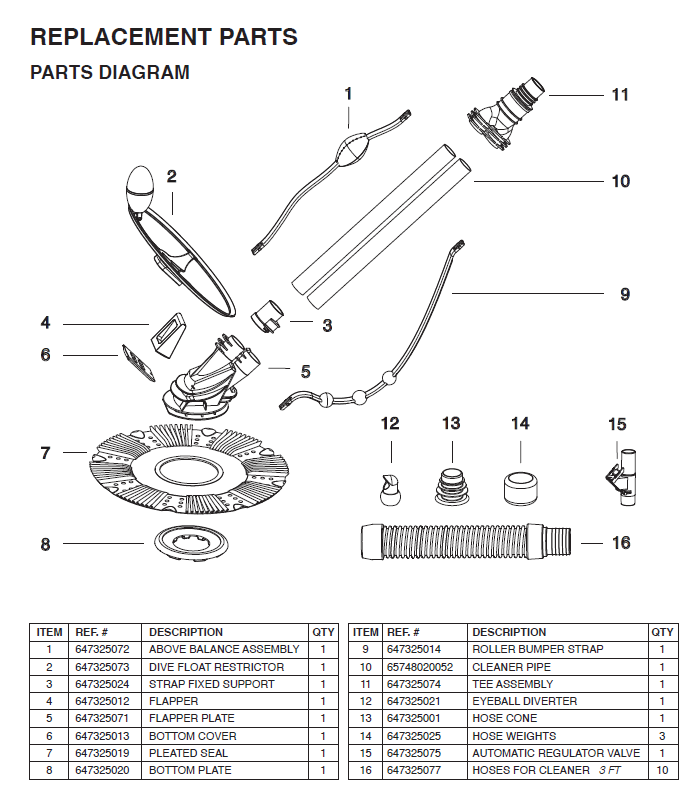 REPLACEMENT PARTS

PARTS DIAGRAM

1
11
2
10
9
4
3
6
5
12
13
14
15
7
8
16

| ITEM | REF. # | DESCRIPTION | QTY |
|---|---|---|---|
| 1 | 647325072 | ABOVE BALANCE ASSEMBLY | 1 |
| 2 | 647325073 | DIVE FLOAT RESTRICTOR | 1 |
| 3 | 647325024 | STRAP FIXED SUPPORT | 1 |
| 4 | 647325012 | FLAPPER | 1 |
| 5 | 647325071 | FLAPPER PLATE | 1 |
| 6 | 647325013 | BOTTOM COVER | 1 |
| 7 | 647325019 | PLEATED SEAL | 1 |
| 8 | 647325020 | BOTTOM PLATE | 1 |

| ITEM | REF. # | DESCRIPTION | QTY |
|---|---|---|---|
| 9 | 647325014 | ROLLER BUMPER STRAP | 1 |
| 10 | 65748020052 | CLEANER PIPE | 1 |
| 11 | 647325074 | TEE ASSEMBLY | 1 |
| 12 | 647325021 | EYEBALL DIVERTER | 1 |
| 13 | 647325001 | HOSE CONE | 1 |
| 14 | 647325025 | HOSE WEIGHTS | 3 |
| 15 | 647325075 | AUTOMATIC REGULATOR VALVE | 1 |
| 16 | 647325077 | HOSES FOR CLEANER 3 FT | 10 |