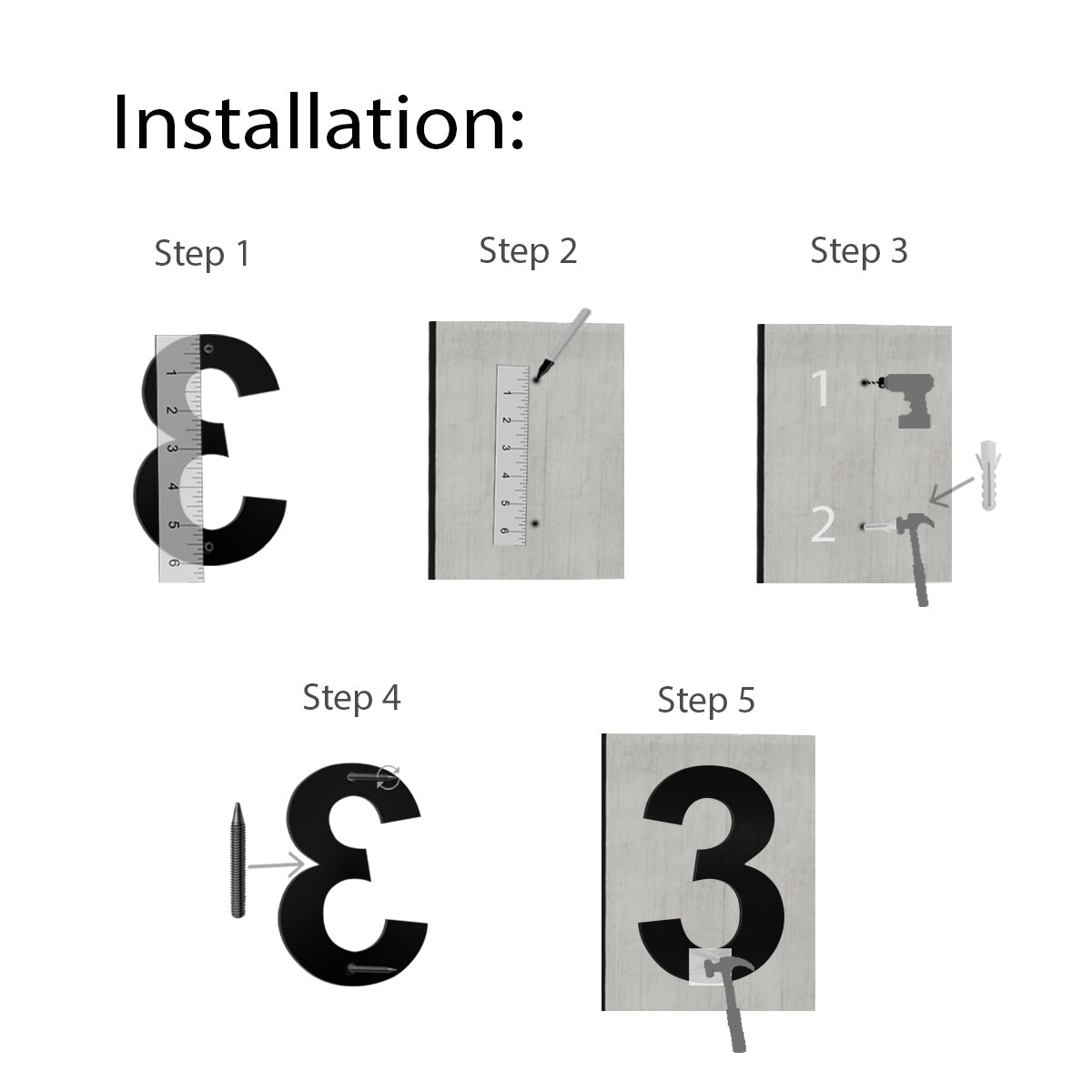 Installation:

Step 1

1 2 3 4 5 6

Step 2

1 2 3 4 5 6

Step 3

1

2

Step 4

Step 5

3