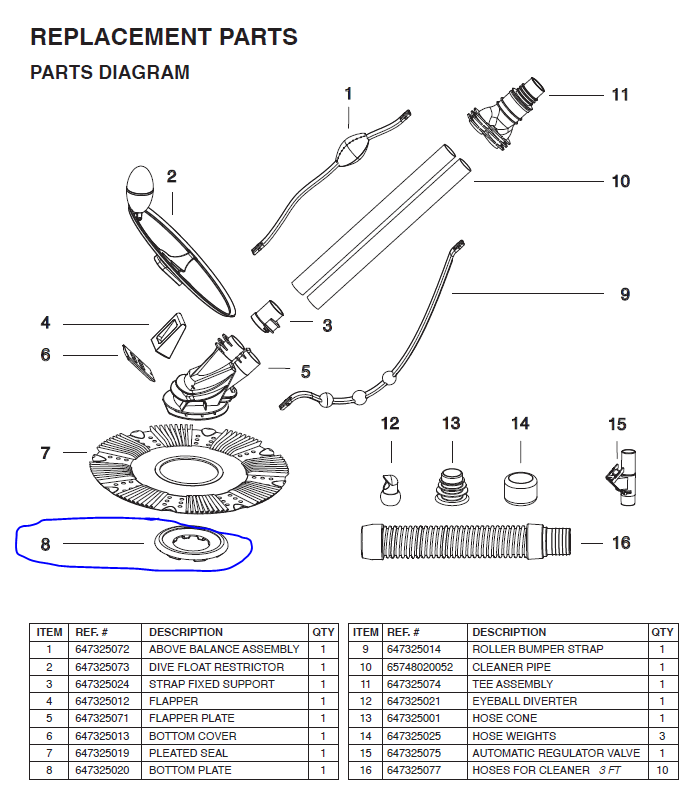 REPLACEMENT PARTS

PARTS DIAGRAM

1
11
2
10
9
4
3
6
5
12
13
14
15
7
8
16

| ITEM | REF. # | DESCRIPTION | QTY |
|---|---|---|---|
| 1 | 647325072 | ABOVE BALANCE ASSEMBLY | 1 |
| 2 | 647325073 | DIVE FLOAT RESTRICTOR | 1 |
| 3 | 647325024 | STRAP FIXED SUPPORT | 1 |
| 4 | 647325012 | FLAPPER | 1 |
| 5 | 647325071 | FLAPPER PLATE | 1 |
| 6 | 647325013 | BOTTOM COVER | 1 |
| 7 | 647325019 | PLEATED SEAL | 1 |
| 8 | 647325020 | BOTTOM PLATE | 1 |

| ITEM | REF. # | DESCRIPTION | QTY |
|---|---|---|---|
| 9 | 647325014 | ROLLER BUMPER STRAP | 1 |
| 10 | 65748020052 | CLEANER PIPE | 1 |
| 11 | 647325074 | TEE ASSEMBLY | 1 |
| 12 | 647325021 | EYEBALL DIVERTER | 1 |
| 13 | 647325001 | HOSE CONE | 1 |
| 14 | 647325025 | HOSE WEIGHTS | 3 |
| 15 | 647325075 | AUTOMATIC REGULATOR VALVE | 1 |
| 16 | 647325077 | HOSES FOR CLEANER 3 FT | 10 |