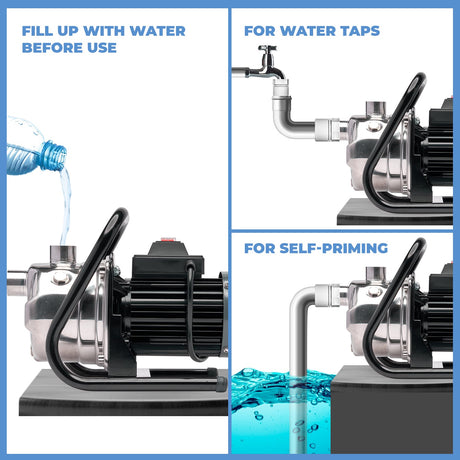 FILL UP WITH WATER BEFORE USE

FOR WATER TAPS

FOR SELF-PRIMING