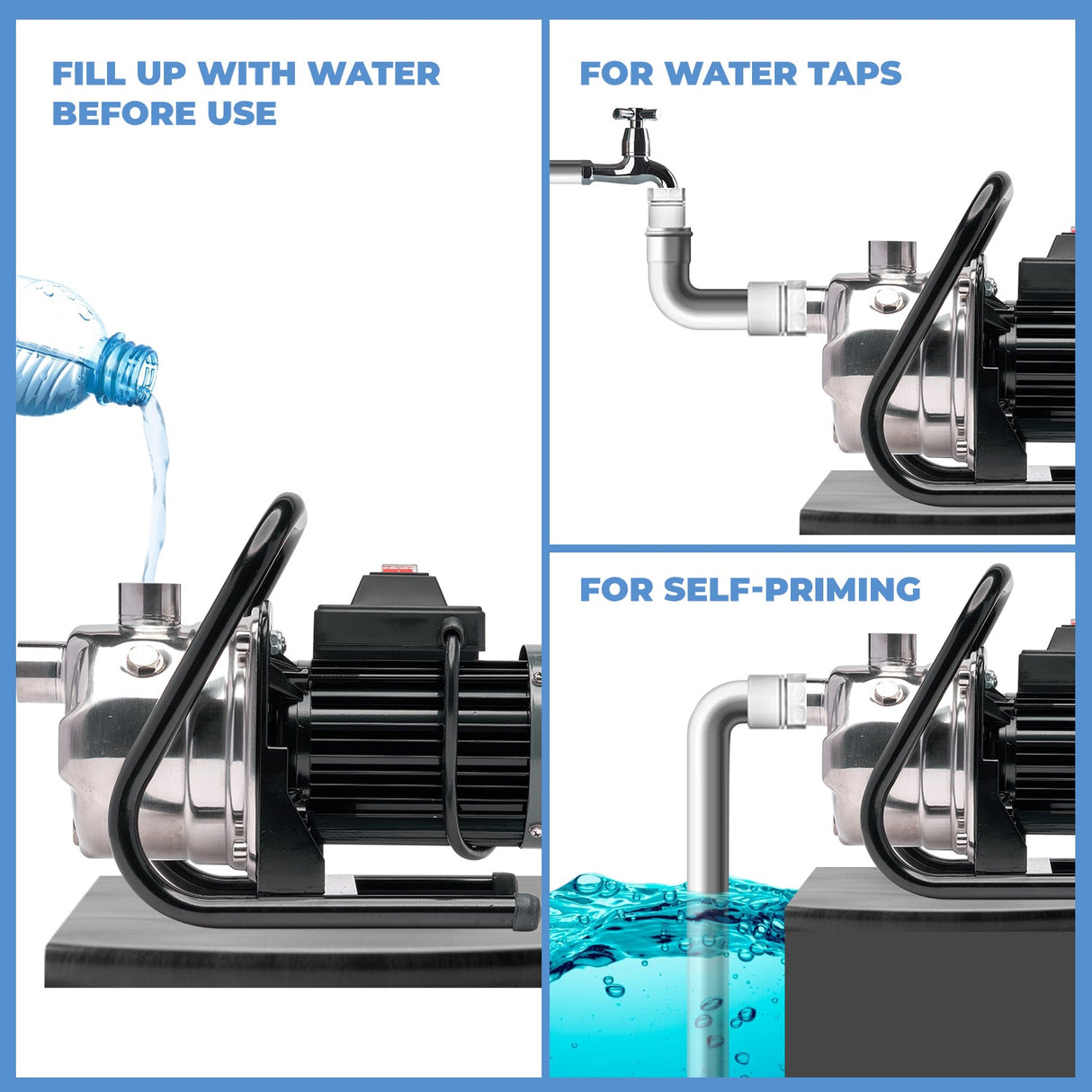 FILL UP WITH WATER BEFORE USE

FOR WATER TAPS

FOR SELF-PRIMING