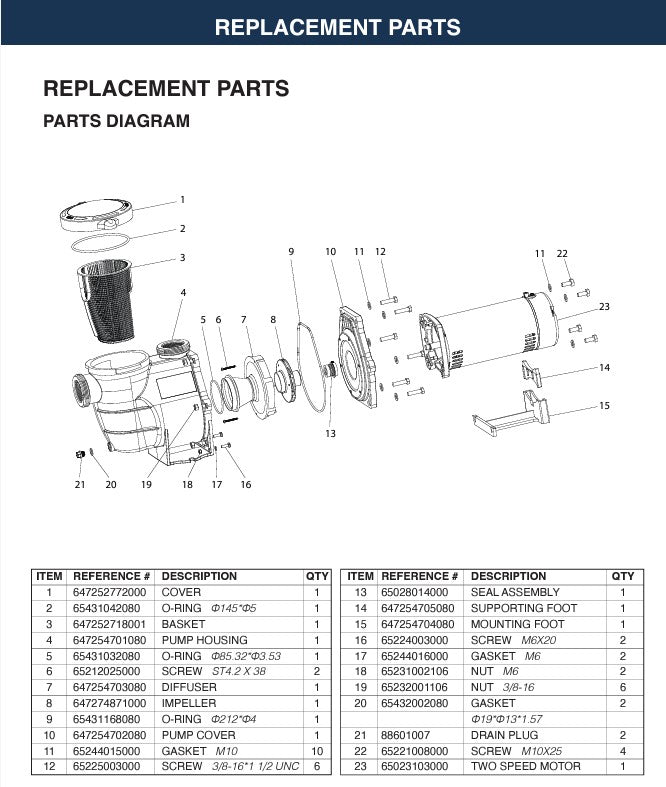 REPLACEMENT PARTS

REPLACEMENT PARTS

PARTS DIAGRAM

1
2
3
4
5 6 7 8 9 10 11 12
11 22
23
14
15
13
21 20 19 18 17 16

| ITEM | REFERENCE # | DESCRIPTION | QTY |
|---|---|---|---|
| 1 | 647252772000 | COVER | 1 |
| 2 | 65431042080 | O-RING Φ145*Φ5 | 1 |
| 3 | 647252718001 | BASKET | 1 |
| 4 | 647254701080 | PUMP HOUSING | 1 |
| 5 | 65431032080 | O-RING Φ85.32*Φ3.53 | 1 |
| 6 | 65212025000 | SCREW ST4.2 X 38 | 2 |
| 7 | 647254703080 | DIFFUSER | 1 |
| 8 | 647274871000 | IMPELLER | 1 |
| 9 | 65431168080 | O-RING Φ212*Φ4 | 1 |
| 10 | 647254702080 | PUMP COVER | 1 |
| 11 | 65244015000 | GASKET M10 | 10 |
| 12 | 65225003000 | SCREW 3/8-16*1 1/2 UNC | 6 |

| ITEM | REFERENCE # | DESCRIPTION | QTY |
|---|---|---|---|
| 13 | 65028014000 | SEAL ASSEMBLY | 1 |
| 14 | 647254705080 | SUPPORTING FOOT | 1 |
| 15 | 647254704080 | MOUNTING FOOT | 1 |
| 16 | 65224003000 | SCREW M6X20 | 2 |
| 17 | 65244016000 | GASKET M6 | 2 |
| 18 | 65231002106 | NUT M6 | 2 |
| 19 | 65232001106 | NUT 3/8-16 | 6 |
| 20 | 65432002080 | GASKET | 2 |
| | | Φ19*Φ13*1.57 | |
| 21 | 88601007 | DRAIN PLUG | 2 |
| 22 | 65221008000 | SCREW M10X25 | 4 |
| 23 | 65023103000 | TWO SPEED MOTOR | 1 |