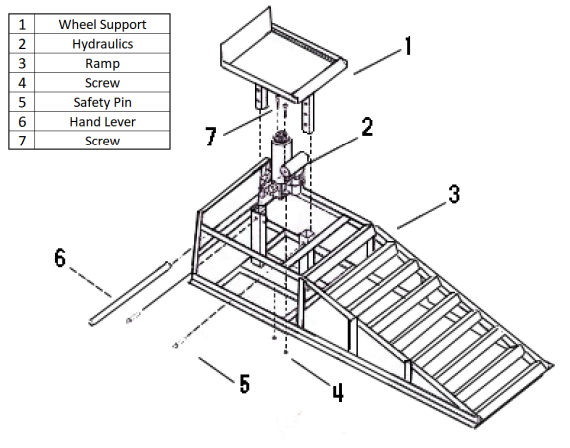 | 1 | Wheel Support |
|---|---|
| 2 | Hydraulics |
| 3 | Ramp |
| 4 | Screw |
| 5 | Safety Pin |
| 6 | Hand Lever |
| 7 | Screw |

1
7
2
3
6
5
4