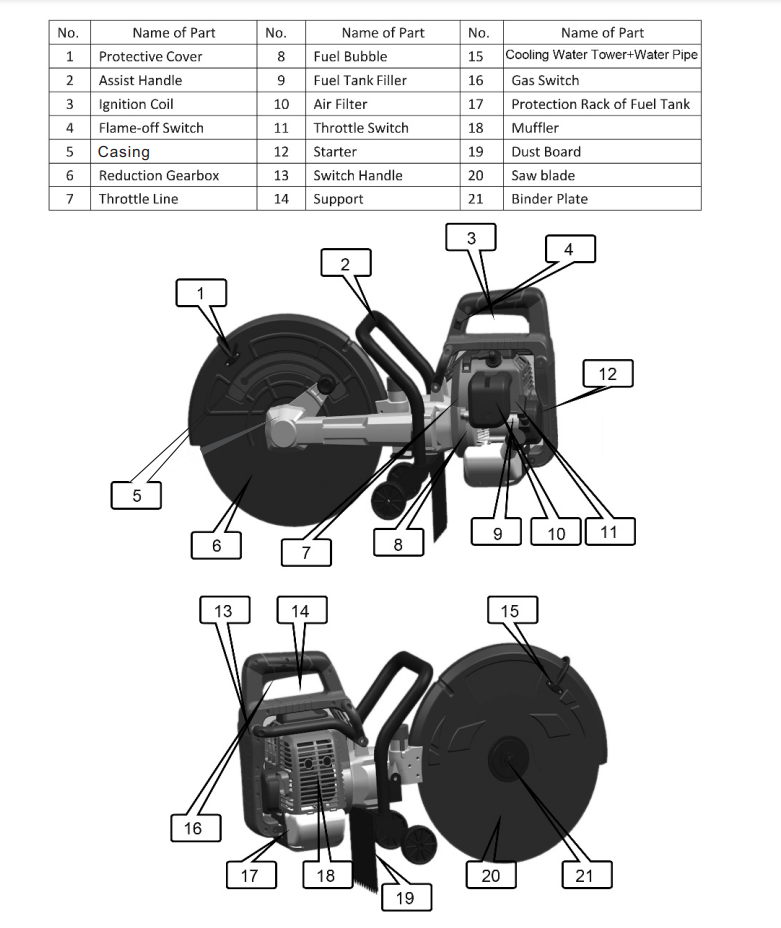 | No. | Name of Part | No. | Name of Part | No. | Name of Part |
|---|---|---|---|---|---|
| 1 | Protective Cover | 8 | Fuel Bubble | 15 | Cooling Water Tower+Water Pipe |
| 2 | Assist Handle | 9 | Fuel Tank Filler | 16 | Gas Switch |
| 3 | Ignition Coil | 10 | Air Filter | 17 | Protection Rack of Fuel Tank |
| 4 | Flame-off Switch | 11 | Throttle Switch | 18 | Muffler |
| 5 | Casing | 12 | Starter | 19 | Dust Board |
| 6 | Reduction Gearbox | 13 | Switch Handle | 20 | Saw blade |
| 7 | Throttle Line | 14 | Support | 21 | Binder Plate |

1 2 3 4 12 5 6 7 8 9 10 11

13 14 15 16 17 18 19 20 21