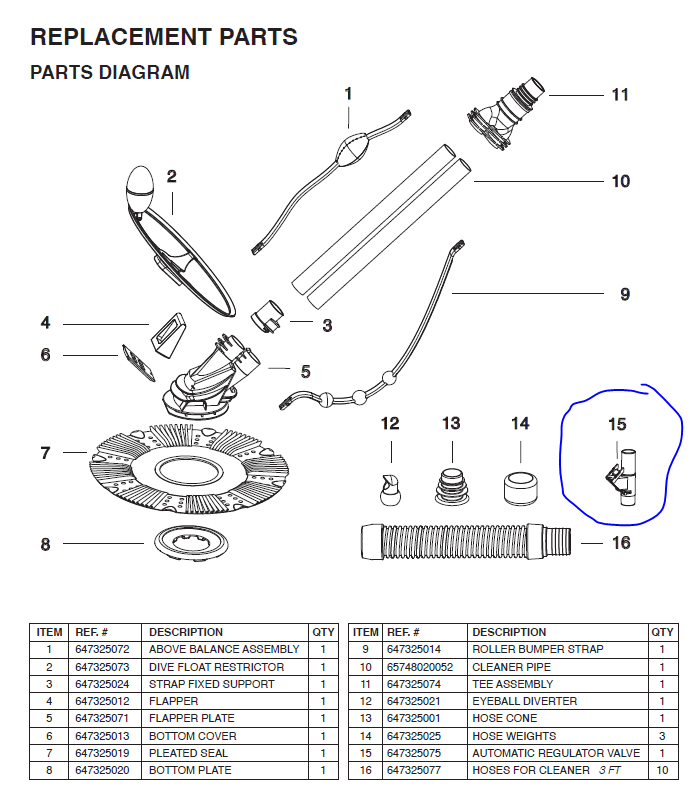 REPLACEMENT PARTS

PARTS DIAGRAM

1
11
2
10
9
4
3
6
5
12
13
14
15
7
8
16

| ITEM | REF. # | DESCRIPTION | QTY |
|---|---|---|---|
| 1 | 647325072 | ABOVE BALANCE ASSEMBLY | 1 |
| 2 | 647325073 | DIVE FLOAT RESTRICTOR | 1 |
| 3 | 647325024 | STRAP FIXED SUPPORT | 1 |
| 4 | 647325012 | FLAPPER | 1 |
| 5 | 647325071 | FLAPPER PLATE | 1 |
| 6 | 647325013 | BOTTOM COVER | 1 |
| 7 | 647325019 | PLEATED SEAL | 1 |
| 8 | 647325020 | BOTTOM PLATE | 1 |

| ITEM | REF. # | DESCRIPTION | QTY |
|---|---|---|---|
| 9 | 647325014 | ROLLER BUMPER STRAP | 1 |
| 10 | 65748020052 | CLEANER PIPE | 1 |
| 11 | 647325074 | TEE ASSEMBLY | 1 |
| 12 | 647325021 | EYEBALL DIVERTER | 1 |
| 13 | 647325001 | HOSE CONE | 1 |
| 14 | 647325025 | HOSE WEIGHTS | 3 |
| 15 | 647325075 | AUTOMATIC REGULATOR VALVE | 1 |
| 16 | 647325077 | HOSES FOR CLEANER 3 FT | 10 |